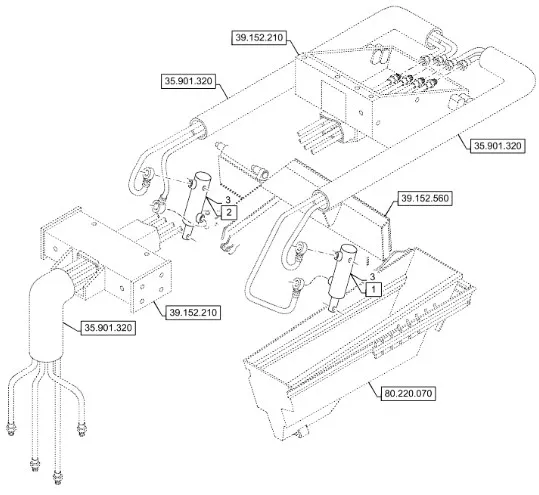 39.152.210

35.901.320

35.901.320

39.152.560

3

2

3

1

39.152.210

35.901.320

80.220.070